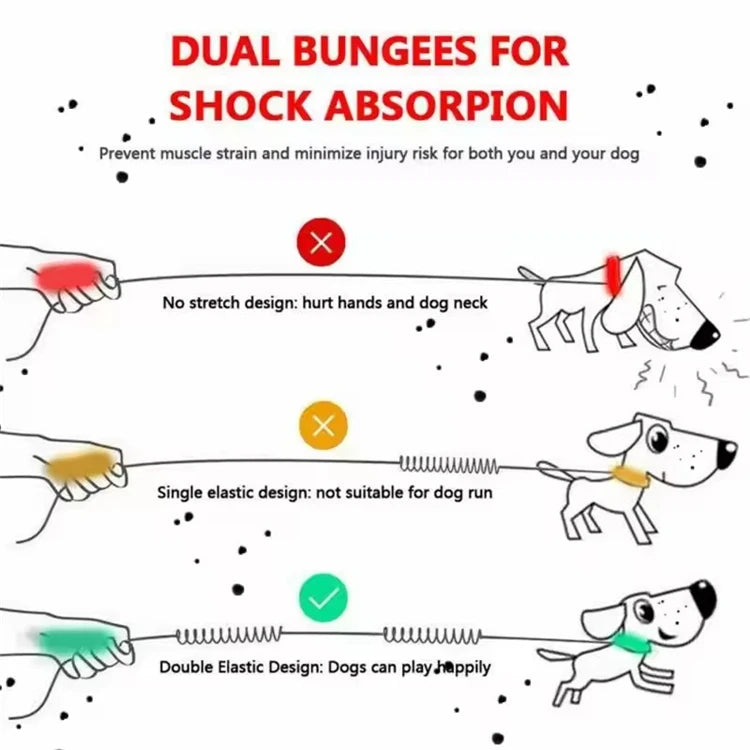 DUAL BUNGEES FOR SHOCK ABSORPION

Prevent muscle strain and minimize injury risk for both you and your dog

No stretch design: hurt hands and dog neck

Single elastic design: not suitable for dog run

Double Elastic Design: Dogs can play happily